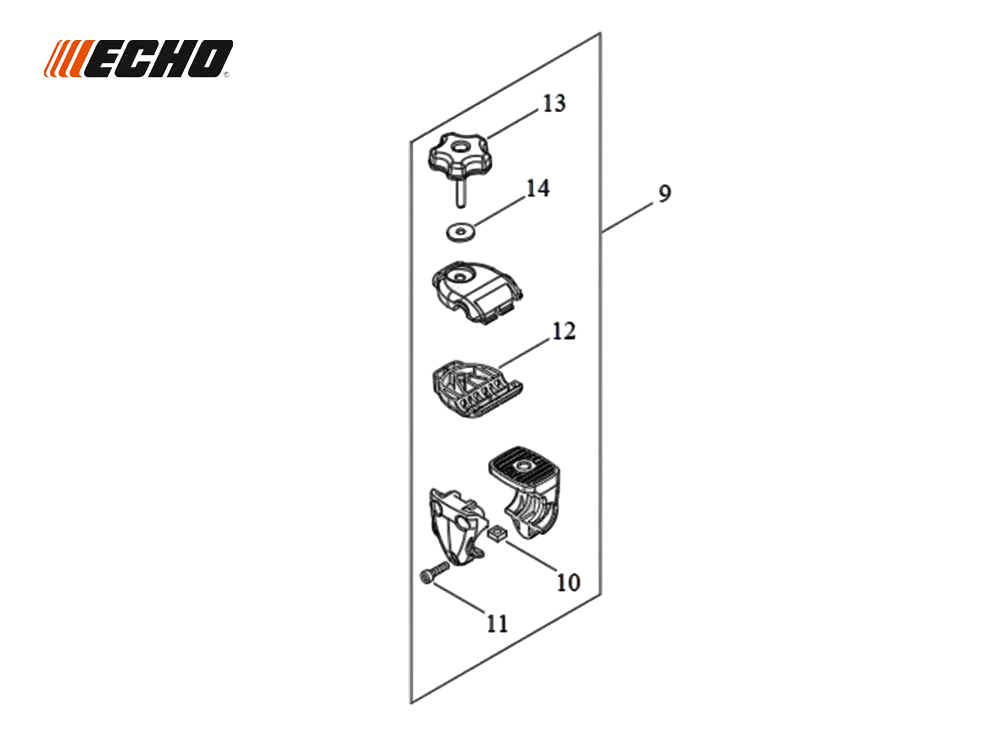 ECHO

13

14

9

12

10

11